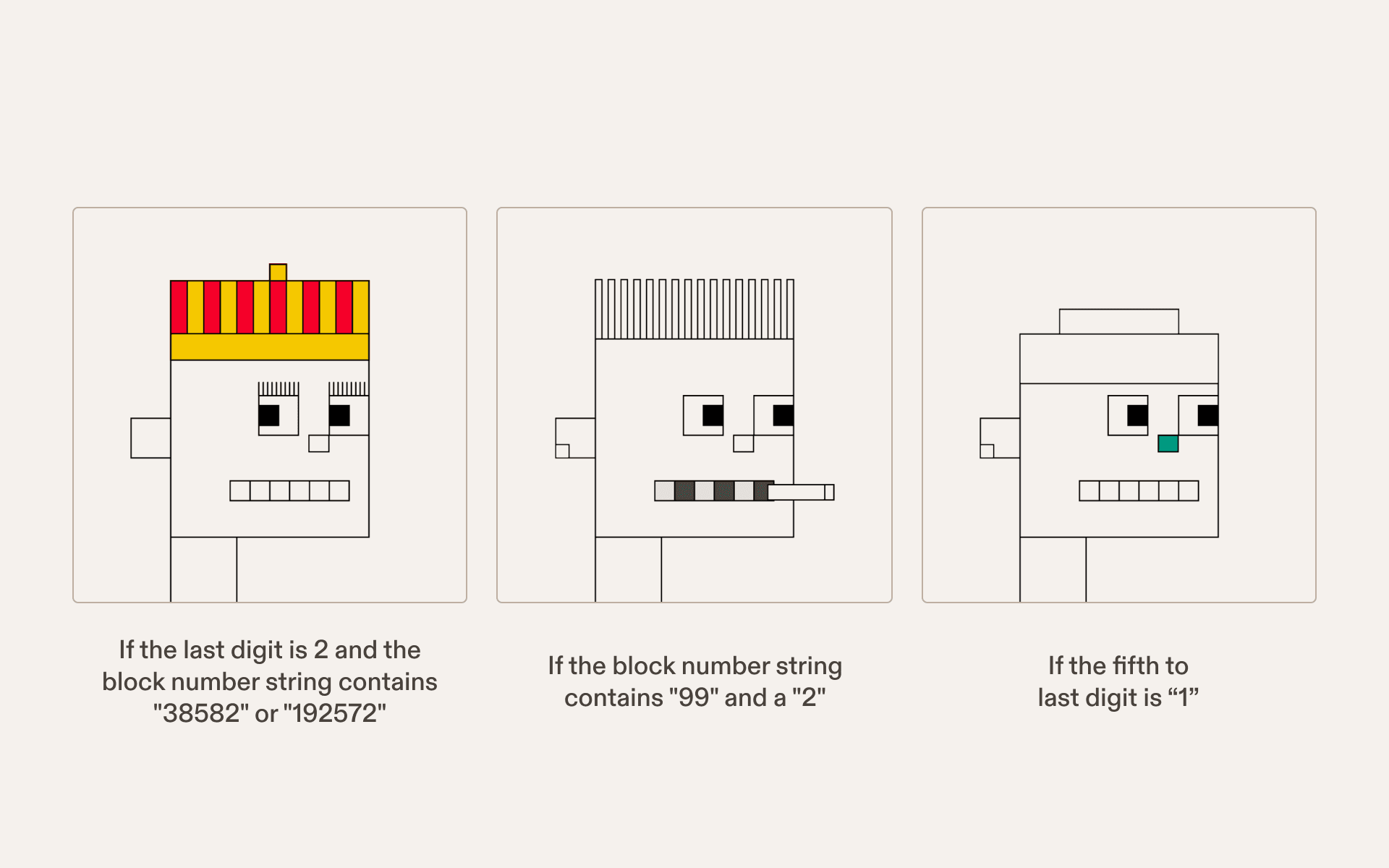 If the last digit is 2 and the block number string contains "38582" or "192572"

If the block number string contains "99" and a "2"

If the fifth to last digit is “1”